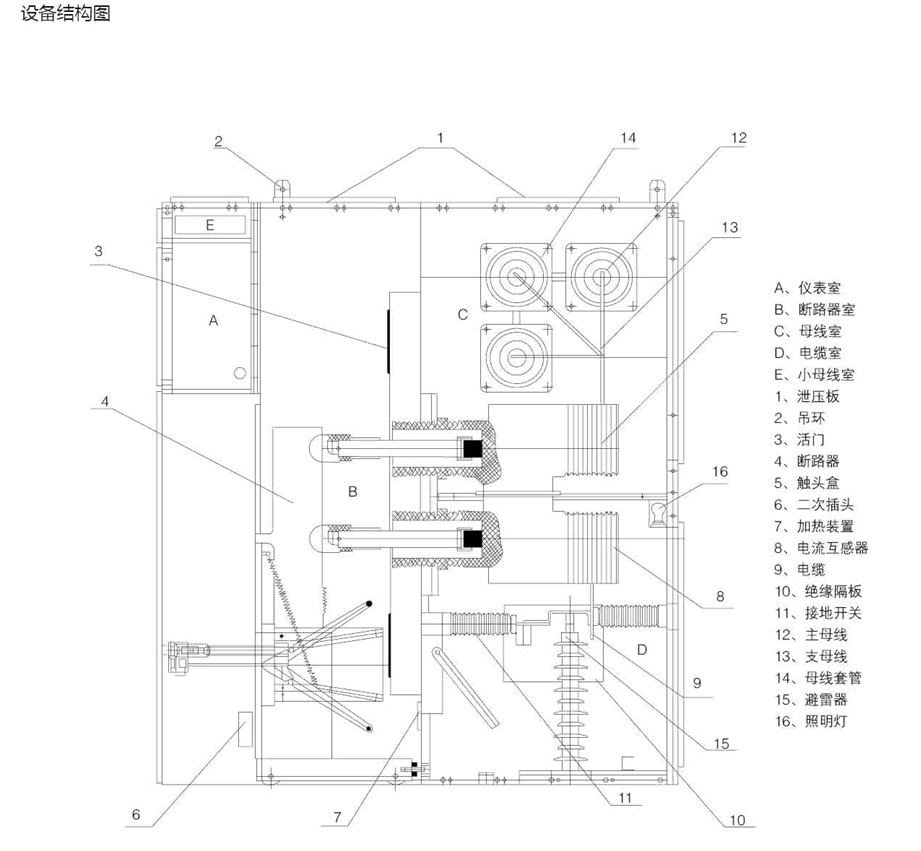 设备结构图

2
1
14
12
13
3
E
A
C
5
4
B
16
8
D
9
15
6
7
11
10

A、仪表室
B、断路器室
C、母线室
D、电缆室
E、小母线室
1、泄压板
2、吊环
3、活门
4、断路器
5、触头盒
6、二次插头
7、加热装置
8、电流互感器
9、电缆
10、绝缘隔板
11、接地开关
12、主母线
13、支母线
14、母线套管
15、避雷器
16、照明灯